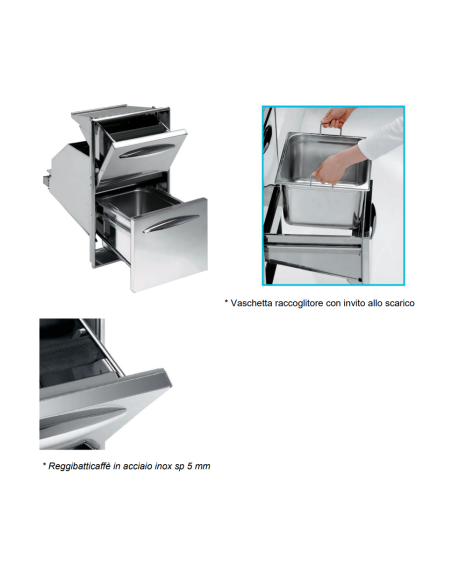 * Vaschetta raccoglitore con invito allo scarico

* Reggibatticaffè in acciaio inox sp 5 mm