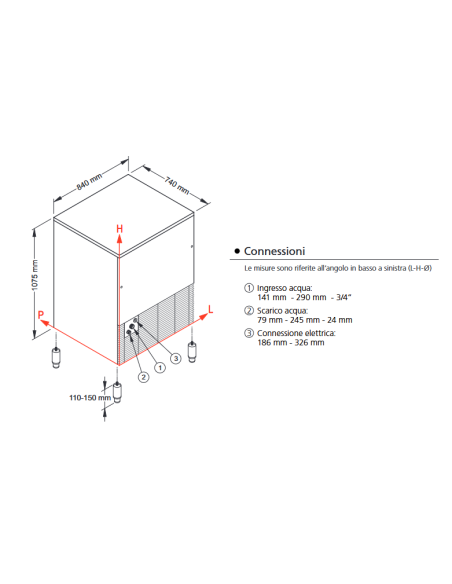 840 mm
740 mm
1075 mm
H
P
L
3
1
2
110-150 mm

• Connessioni

Le misure sono riferite all'angolo in basso a sinistra (L-H-Ø)

① Ingresso acqua:
141 mm - 290 mm - 3/4"

② Scarico acqua:
79 mm - 245 mm - 24 mm

③ Connessione elettrica:
186 mm - 326 mm