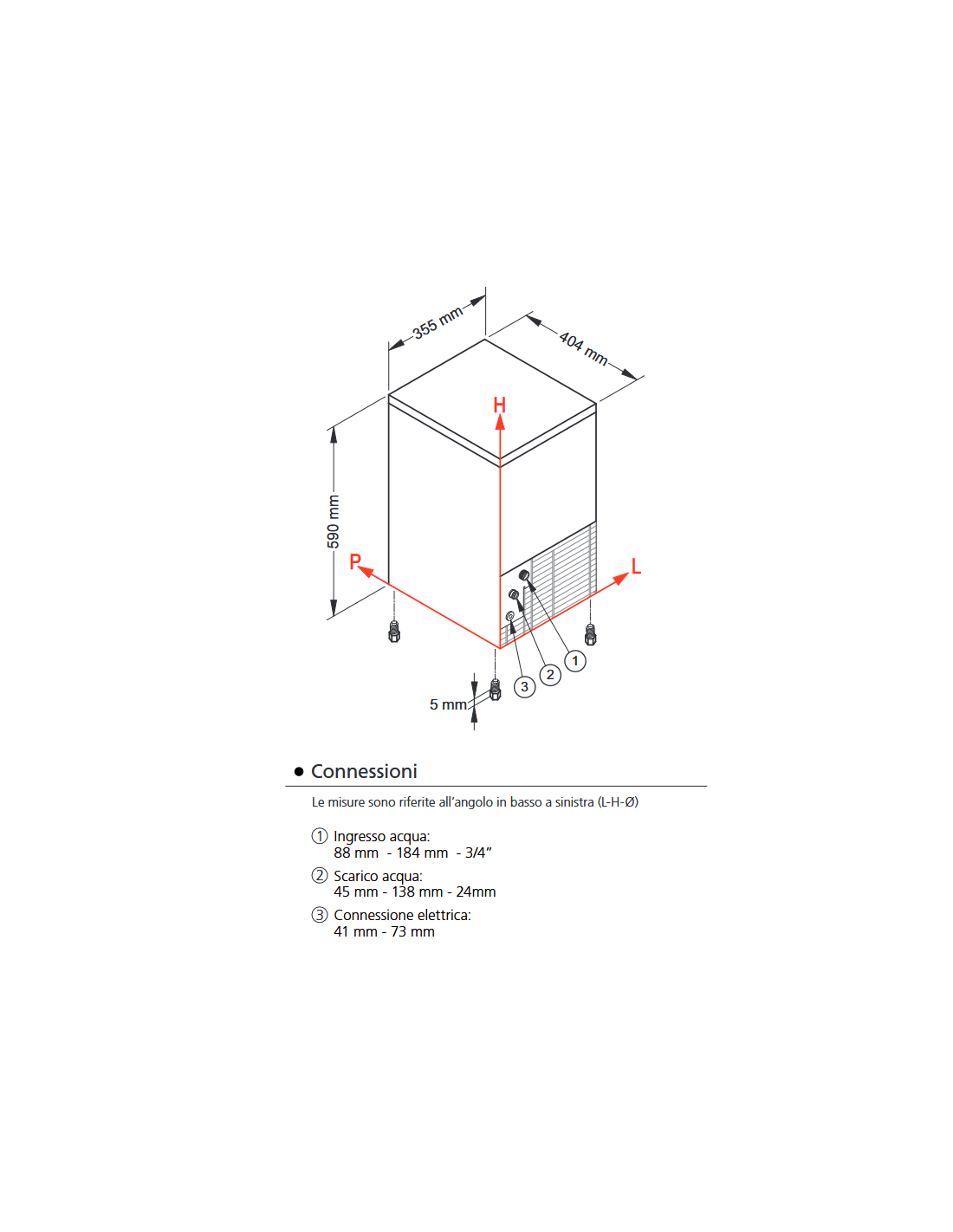 355 mm
404 mm
H
590 mm
P
L
1
2
3
5 mm

● Connessioni

Le misure sono riferite all'angolo in basso a sinistra (L-H-Ø)

① Ingresso acqua:
88 mm - 184 mm - 3/4"

② Scarico acqua:
45 mm - 138 mm - 24mm

③ Connessione elettrica:
41 mm - 73 mm