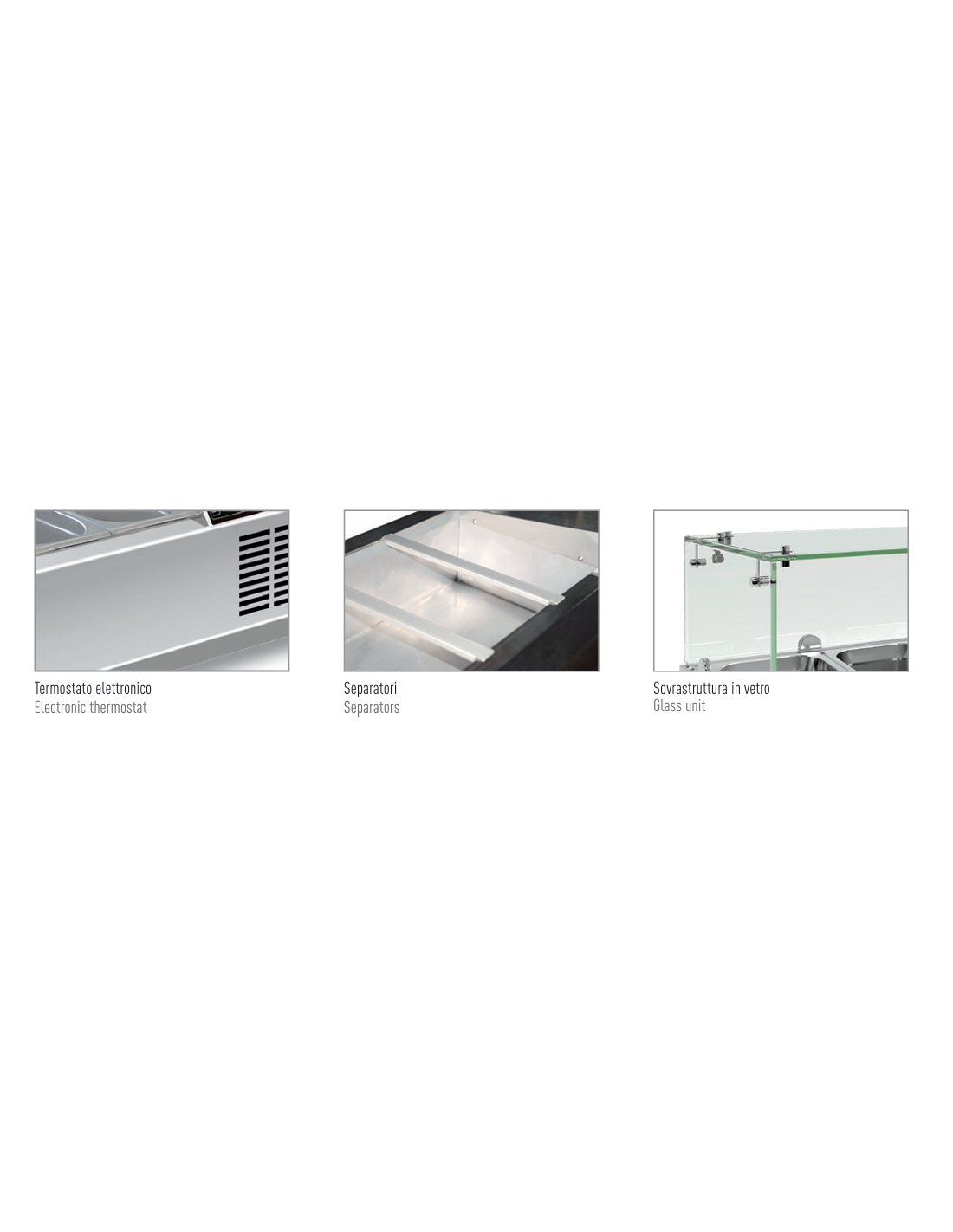 Termostato elettronico
Electronic thermostat

Separatori
Separators

Sovrastruttura in vetro
Glass unit