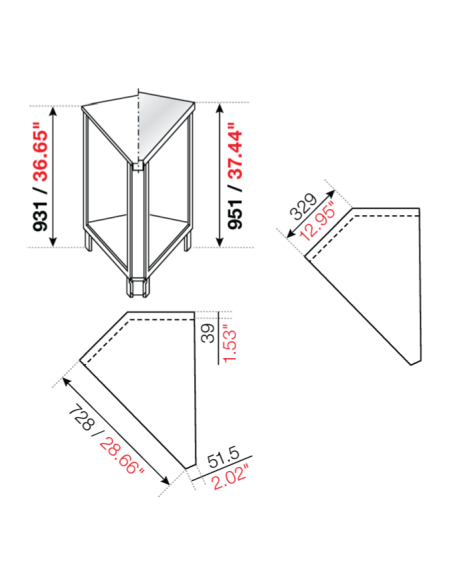 931 / 36.65"

951 / 37.44"

329
12.95"

39
1.53"

728 / 28.66"

51.5
2.02"