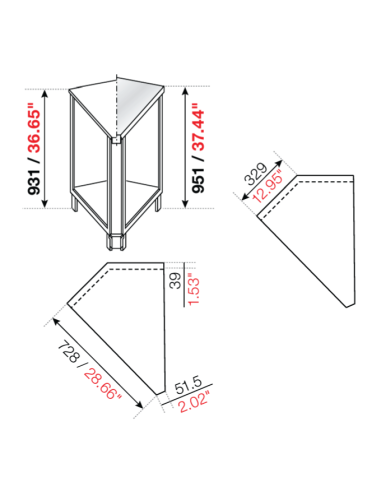 931 / 36.65"

951 / 37.44"

329
12.95"

39
1.53"

728 / 28.66"

51.5
2.02"