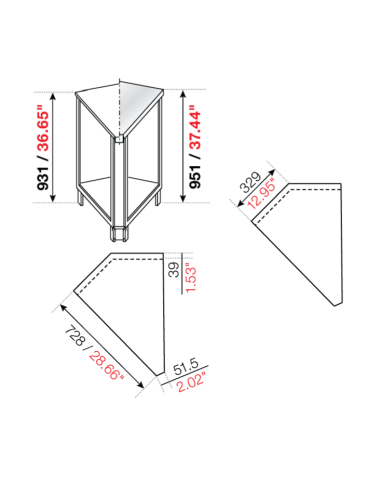 931 / 36.65"

951 / 37.44"

329
12.95"

39
1.53"

728 / 28.66"

51.5
2.02"