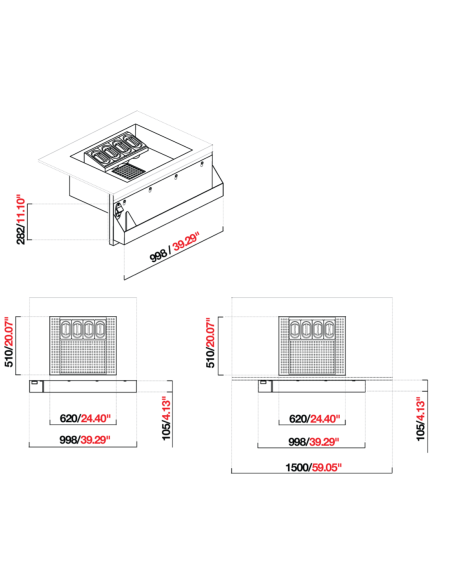 282/11.10"

998 / 39.29"

510/20.07"

620/24.40"

998/39.29"

105/4.13"

510/20.07"

620/24.40"

998/39.29"

1500/59.05"

105/4.13"