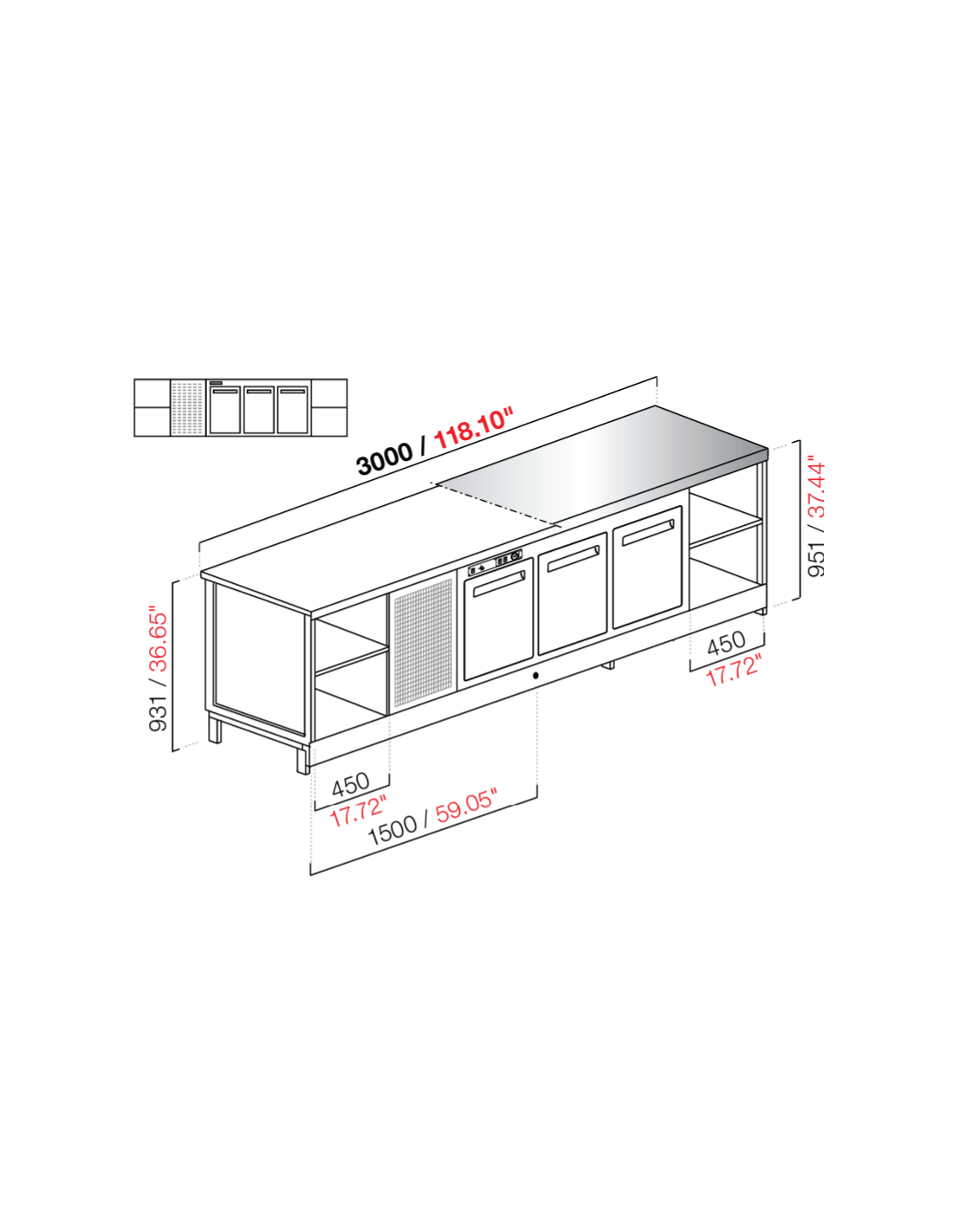 3000 / 118.10"

951 / 37.44"

931 / 36.65"

450
17.72"

450
17.72"

1500 / 59.05"