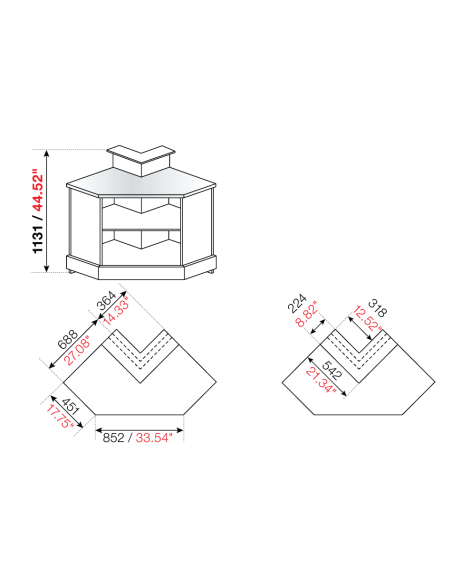 1131 / 44.52"

364
14.33"
688
27.08"
451
17.75"
852 / 33.54"

224
8.82"
318
12.52"
542
21.34"