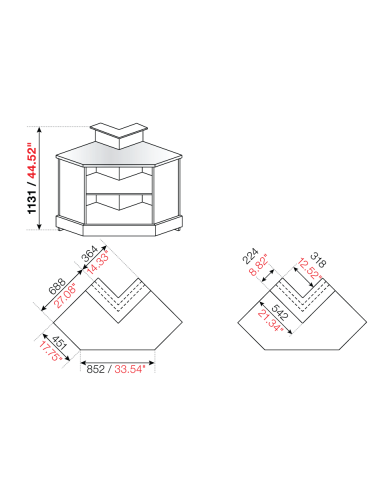 1131 / 44.52"

364
14.33"
688
27.08"
451
17.75"
852 / 33.54"

224
8.82"
318
12.52"
542
21.34"