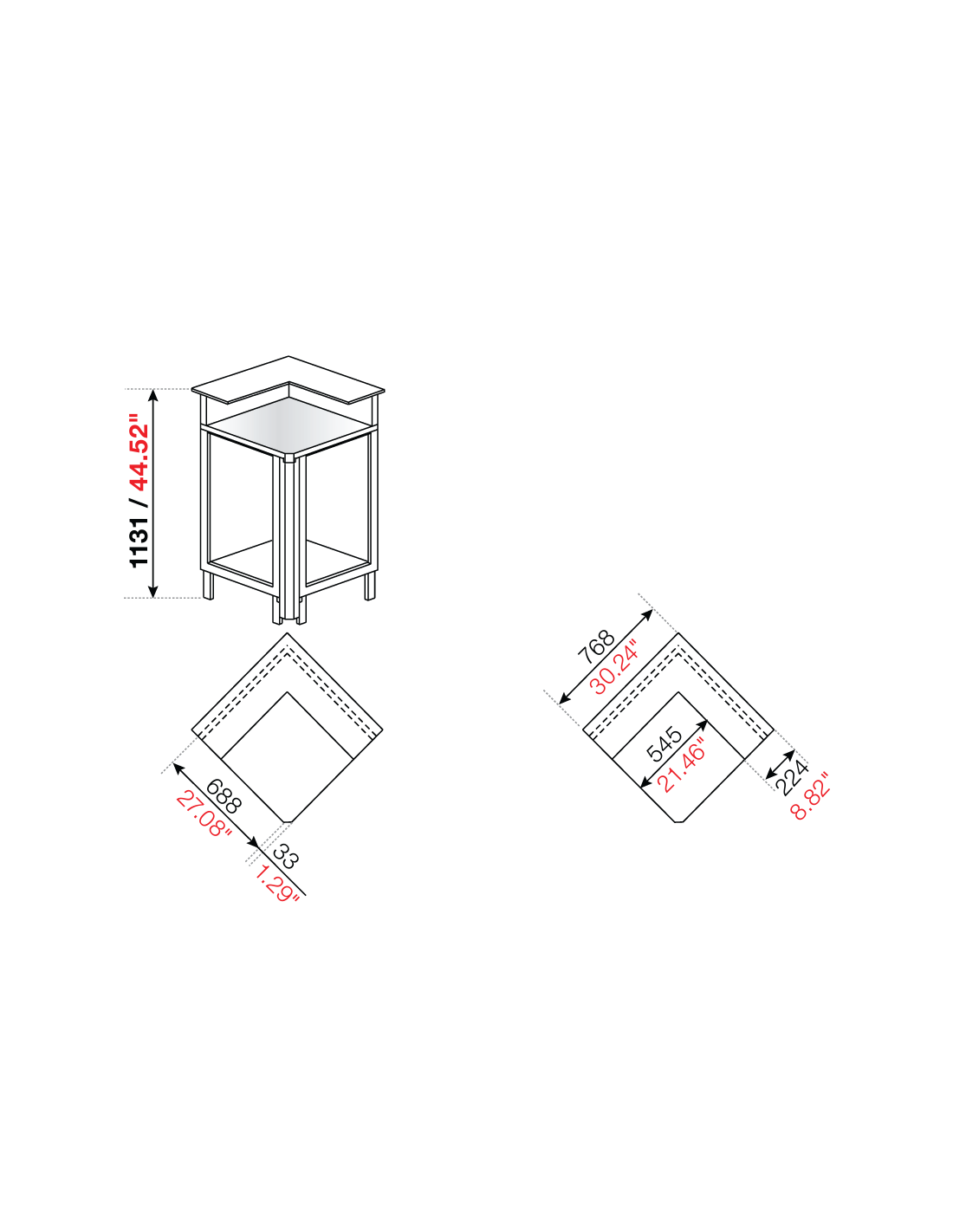 1131 / 44.52"

688
27.08"

33
1.29"

768
30.24"

545
21.46"

224
8.82"