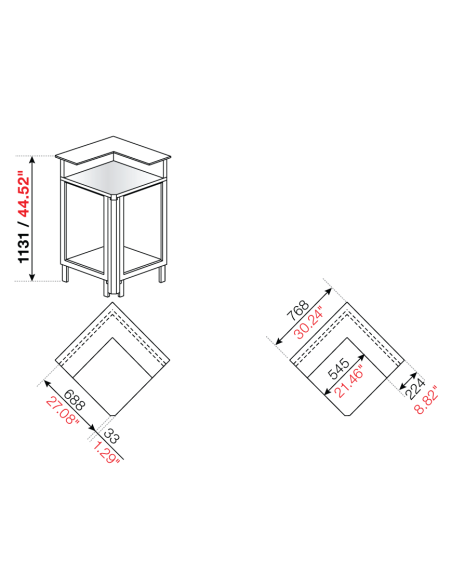 1131 / 44.52"

688
27.08"

33
1.29"

768
30.24"

545
21.46"

224
8.82"