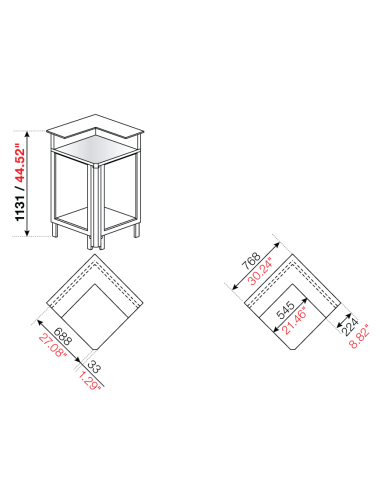 1131 / 44.52"

688
27.08"

33
1.29"

768
30.24"

545
21.46"

224
8.82"