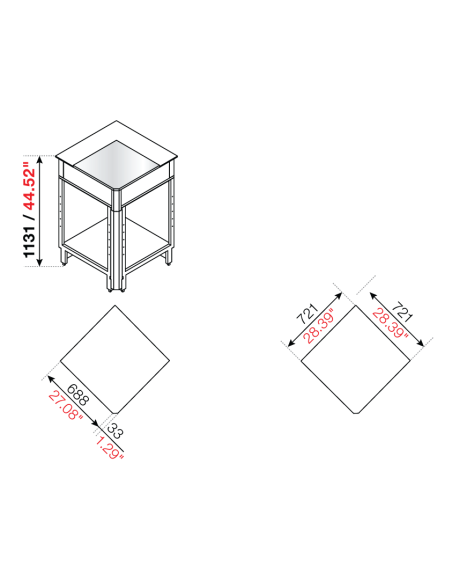 1131 / 44.52"

688
27.08"
33
1.29"

721
28.39"

721
28.39"