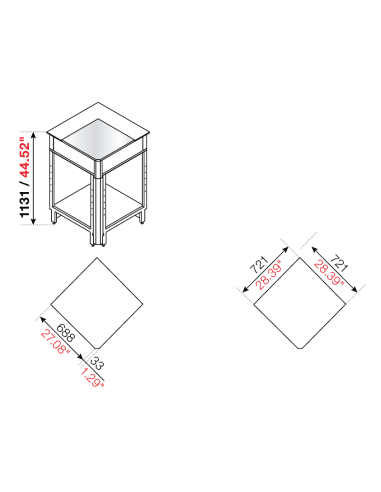 1131 / 44.52"

688
27.08"
33
1.29"

721
28.39"
721
28.39"