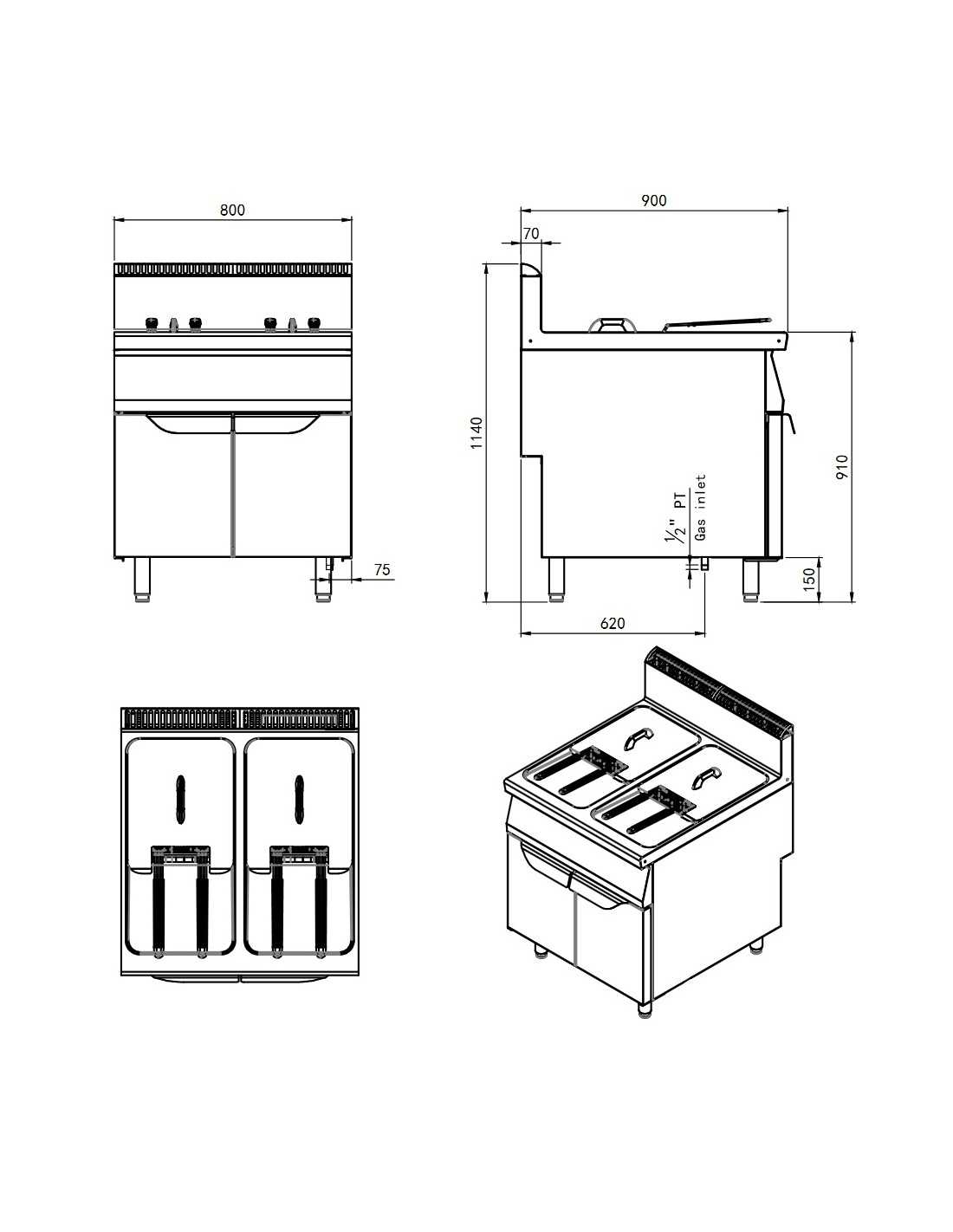 800

75

900

70

1140

910

$\frac{1}{2}$" PT
Gas inlet

150

620