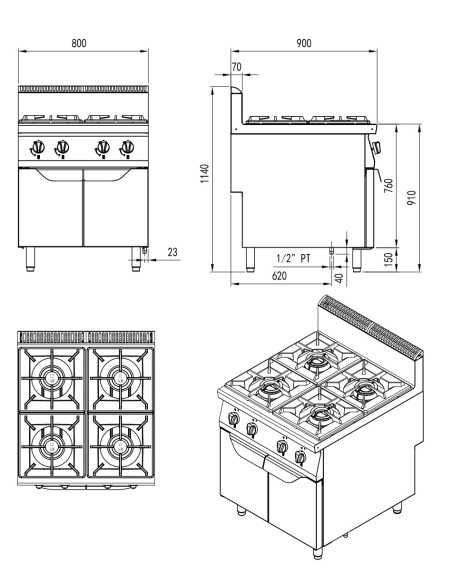 800

23

900

70

1140

760

910

1/2" PT

150

620

40