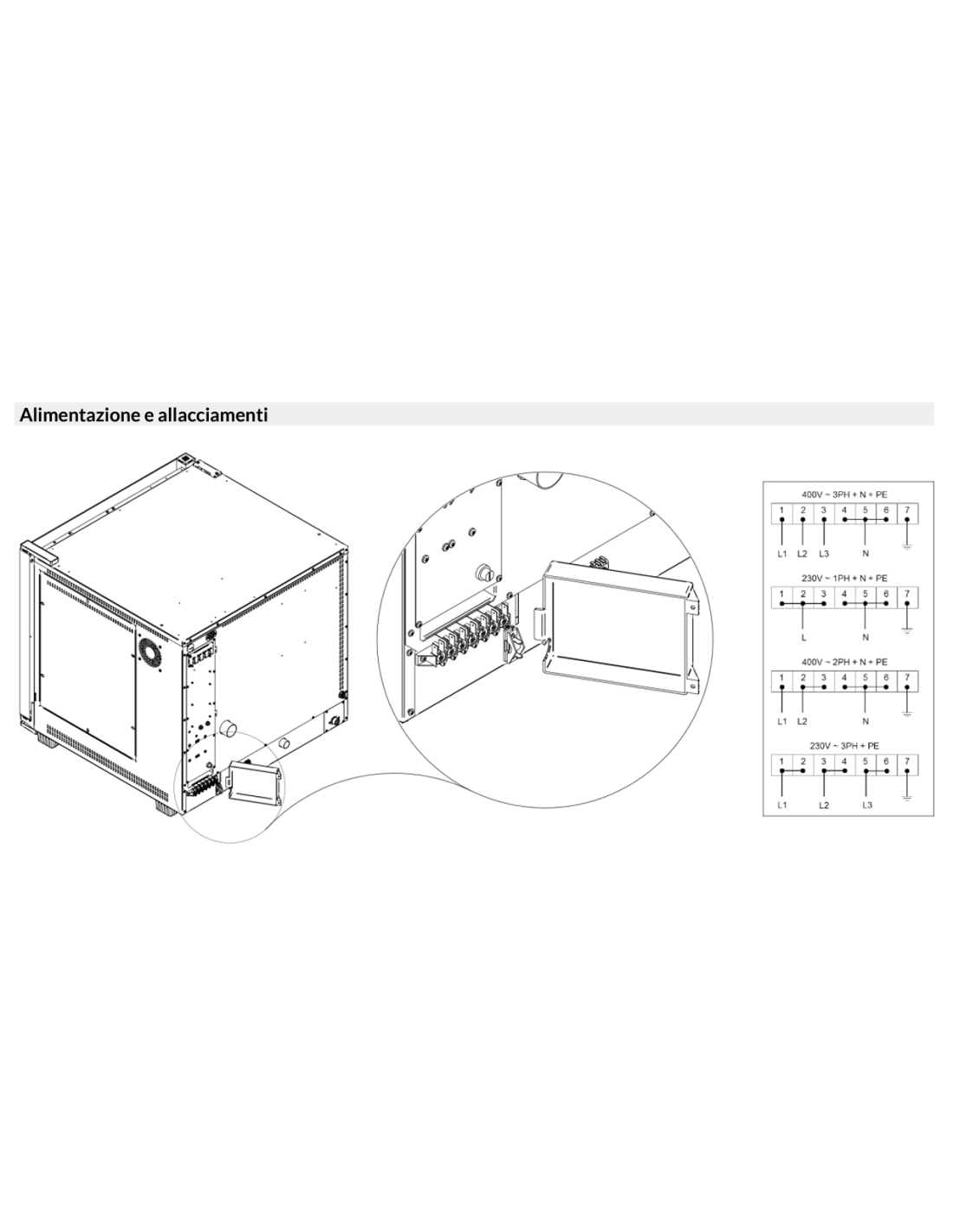 Alimentazione e allacciamenti

400V ~ 3PH + N + PE

1 2 3 4 5 6 7

L1 L2 L3 N

230V ~ 1PH + N + PE

1 2 3 4 5 6 7

L N

400V ~ 2PH + N + PE

1 2 3 4 5 6 7

L1 L2 N

230V ~ 3PH + PE

1 2 3 4 5 6 7

L1 L2 L3