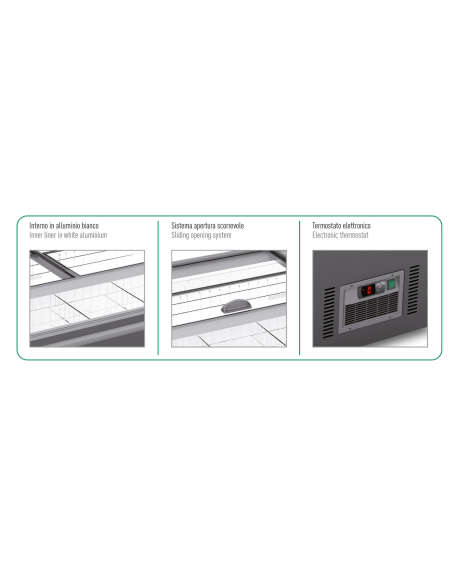 Interno in alluminio bianco
Inner liner in white aluminium

Sistema apertura scorrevole
Sliding opening system

Termostato elettronico
Electronic thermostat