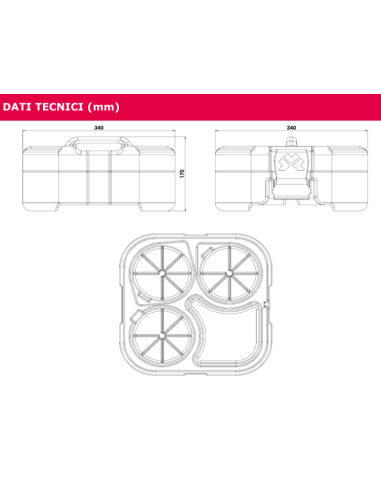 DATI TECNICI (mm)

340

170

340