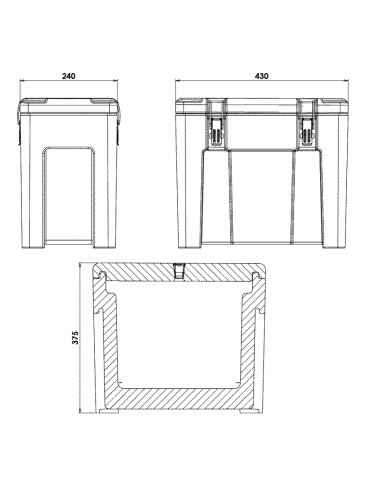 240

430

375