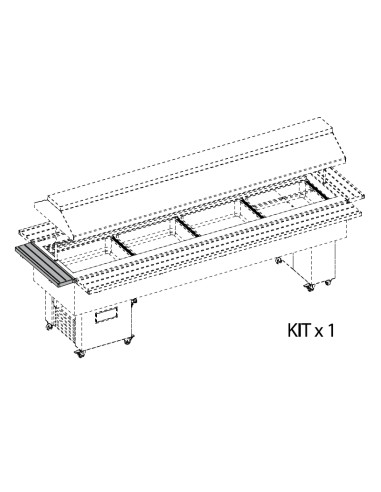 KIT x 1