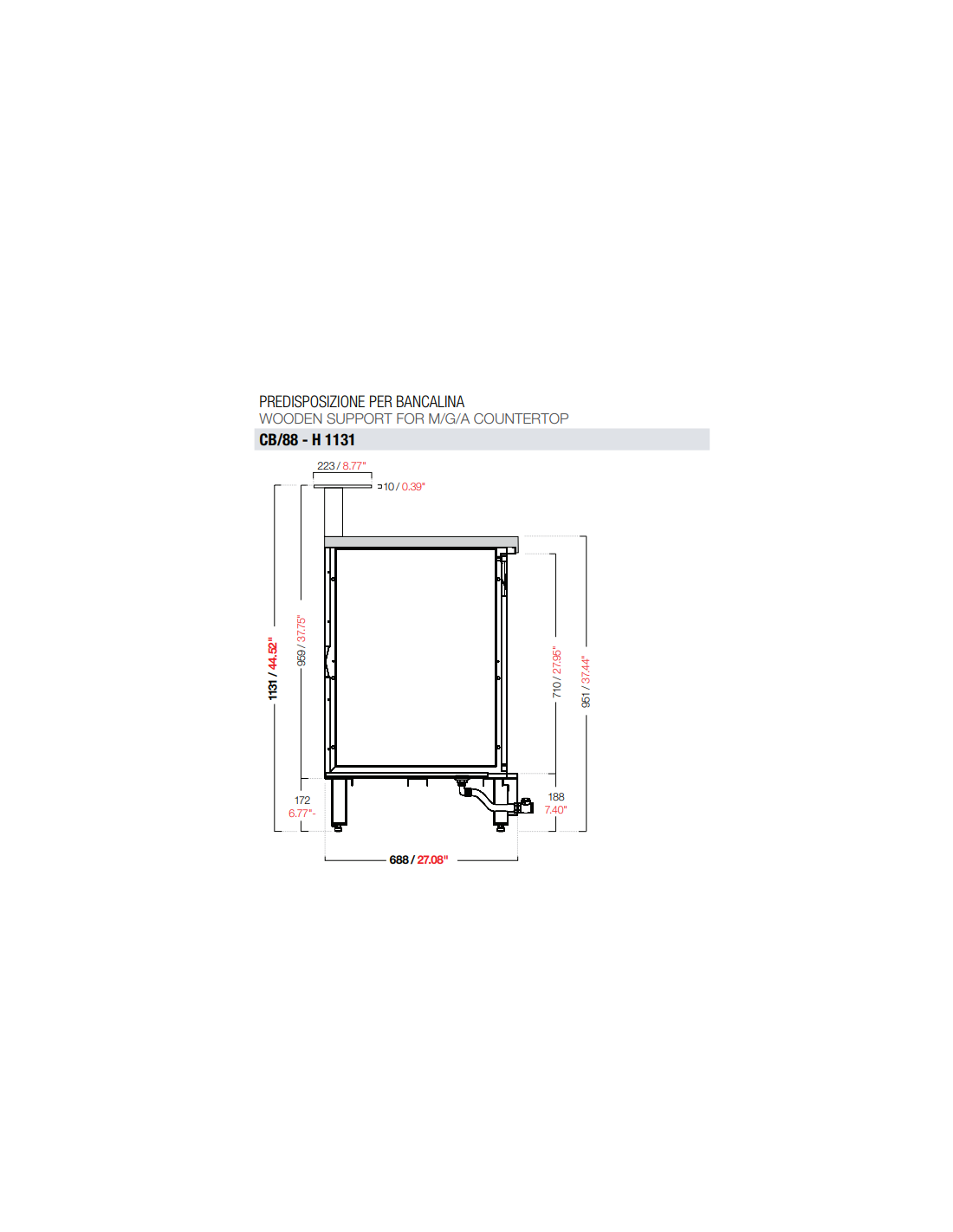 PREDISPOSIZIONE PER BANCALINA
WOODEN SUPPORT FOR M/G/A COUNTERTOP

CB/88 - H 1131

223 / 8.77"

10 / 0.39"

1131 / 44.52"

959 / 37.75"

710 / 27.95"

951 / 37.44"

172
6.77"

188
7.40"

688 / 27.08"