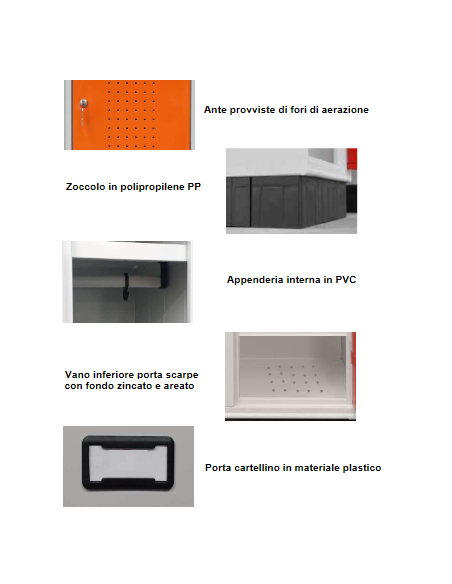 Ante provviste di fori di aerazione

Zoccolo in polipropilene PP

Appenderia interna in PVC

Vano inferiore porta scarpe con fondo zincato e areato

Porta cartellino in materiale plastico