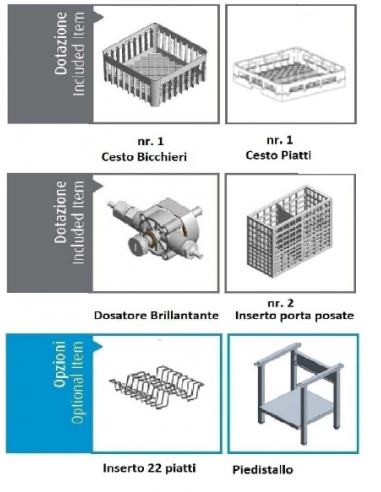 Dotazione
Included Item

nr. 1
Cesto Bicchieri

nr. 1
Cesto Piatti

Dotazione
Included Item

Dosatore Brillantante

nr. 2
Inserto porta posate

Opzioni
Optional Item

Inserto 22 piatti

Piedistallo