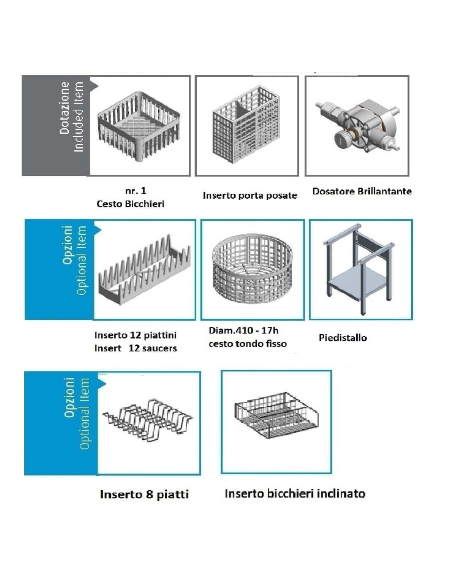 Dotazione
Included Item

nr. 1
Cesto Bicchieri

Inserto porta posate

Dosatore Brillantante

Opzioni
Optional Item

Inserto 12 piattini
Insert 12 saucers

Diam.410 - 17h
cesto tondo fisso

Piedistallo

Opzioni
Optional Item

Inserto 8 piatti

Inserto bicchieri inclinato