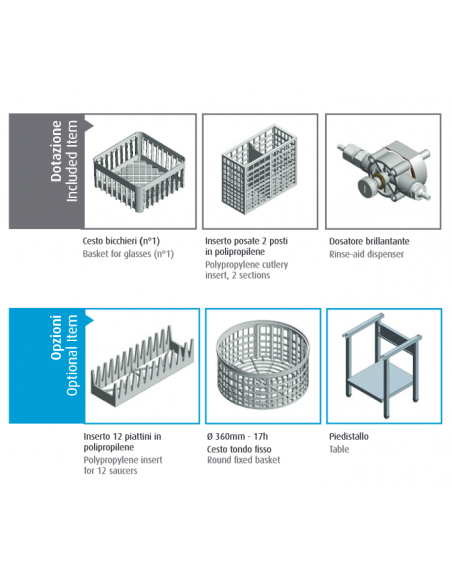 Dotazione
Included Item

Cesto bicchieri (n°1)
Basket for glasses (n°1)

Inserto posate 2 posti in polipropilene
Polypropylene cutlery insert, 2 sections

Dosatore brillantante
Rinse-aid dispenser

Opzioni
Optional Item

Inserto 12 piattini in polipropilene
Polypropylene insert for 12 saucers

Ø 360mm - 17h
Cesto tondo fisso
Round fixed basket

Piedistallo
Table