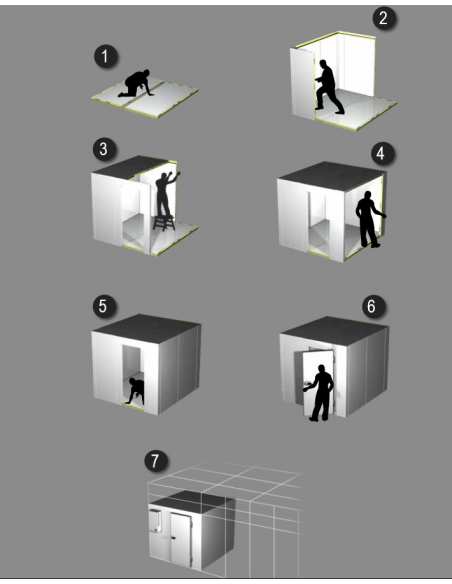 1
2
3
4
5
6
7