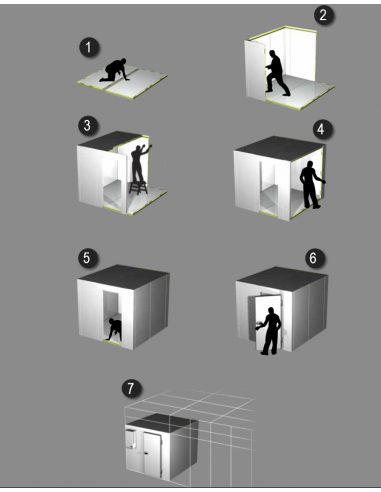 1

2

3

4

5

6

7