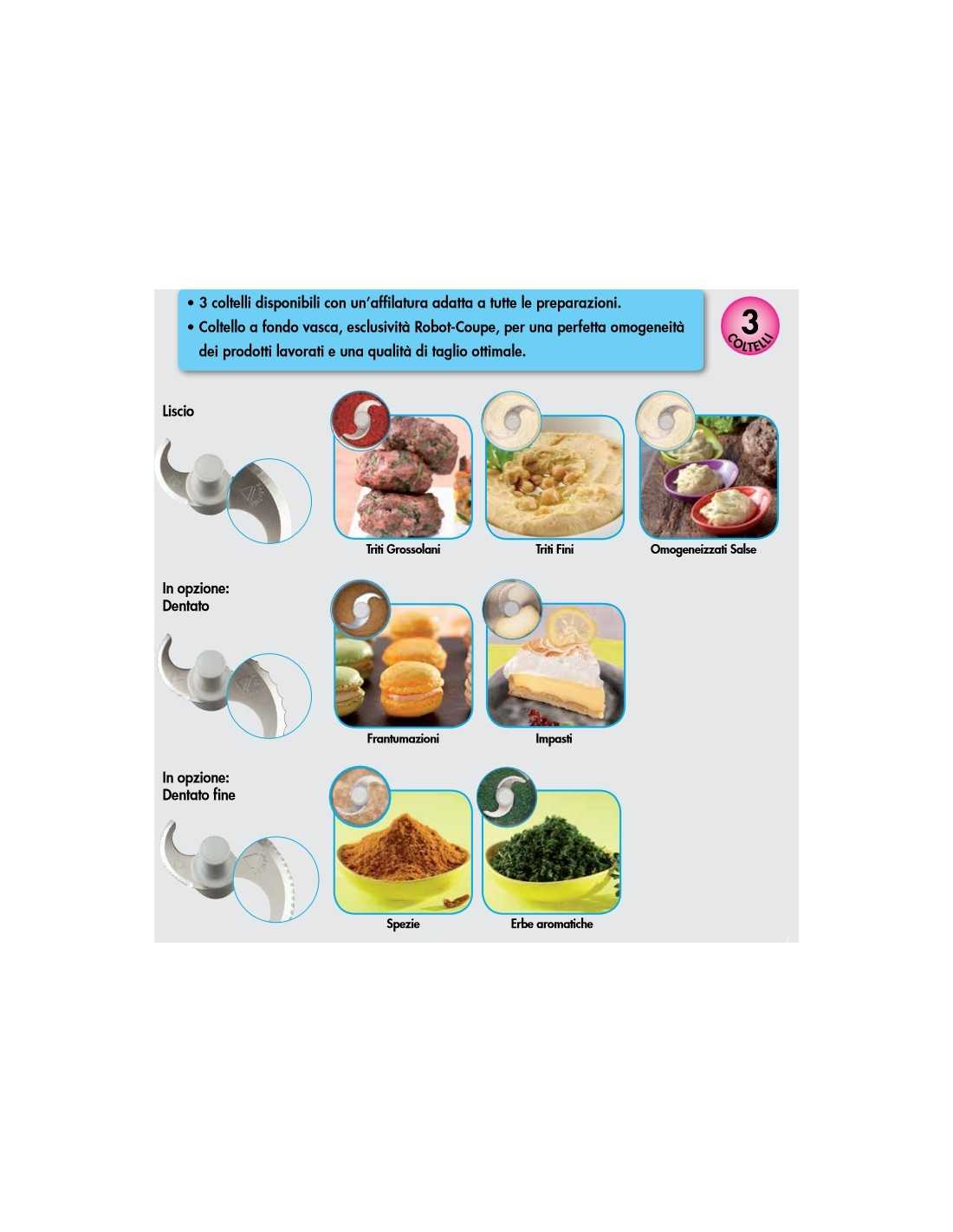 • 3 coltelli disponibili con un'affilatura adatta a tutte le preparazioni.
• Coltello a fondo vasca, esclusività Robot-Coupe, per una perfetta omogeneità dei prodotti lavorati e una qualità di taglio ottimale.

3 COLTELLI

Liscio

Triti Grossolani

Triti Fini

Omogeneizzati Salse

In opzione:
Dentato

Frantumazioni

Impasti

In opzione:
Dentato fine

Spezie

Erbe aromatiche